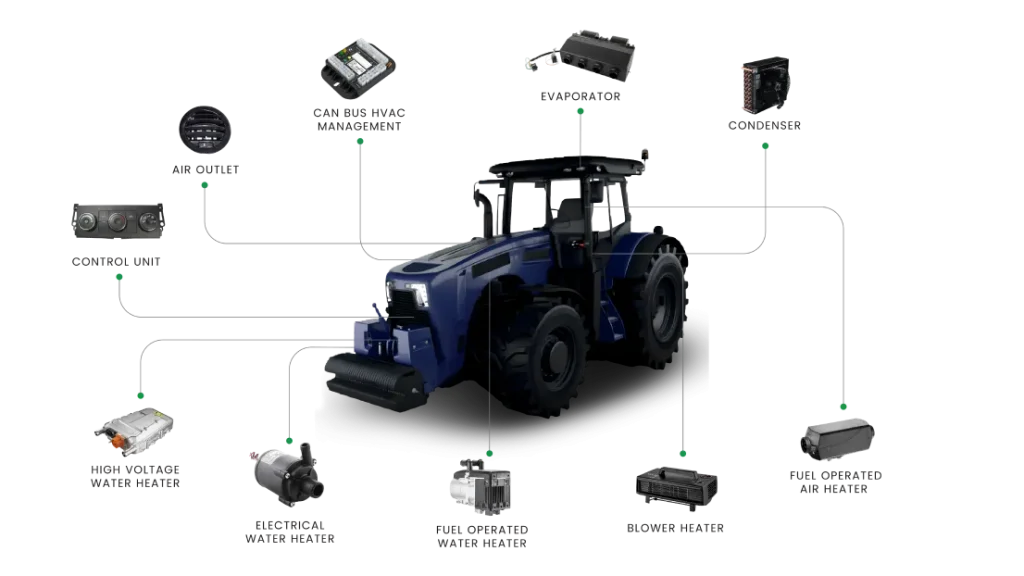 CAN BUS HVAC MANAGEMENT

EVAPORATOR

CONDENSER

AIR OUTLET

CONTROL UNIT

HIGH VOLTAGE WATER HEATER

ELECTRICAL WATER HEATER

FUEL OPERATED WATER HEATER

BLOWER HEATER

FUEL OPERATED AIR HEATER